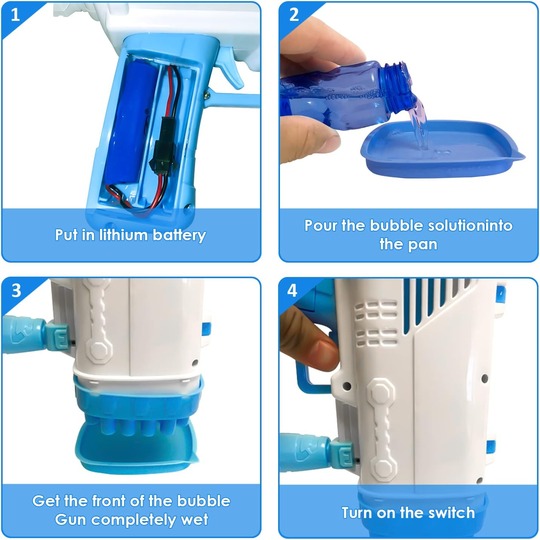 1

Put in lithium battery

2

Pour the bubble solutioninto the pan

3

Get the front of the bubble Gun completely wet

4

Turn on the switch